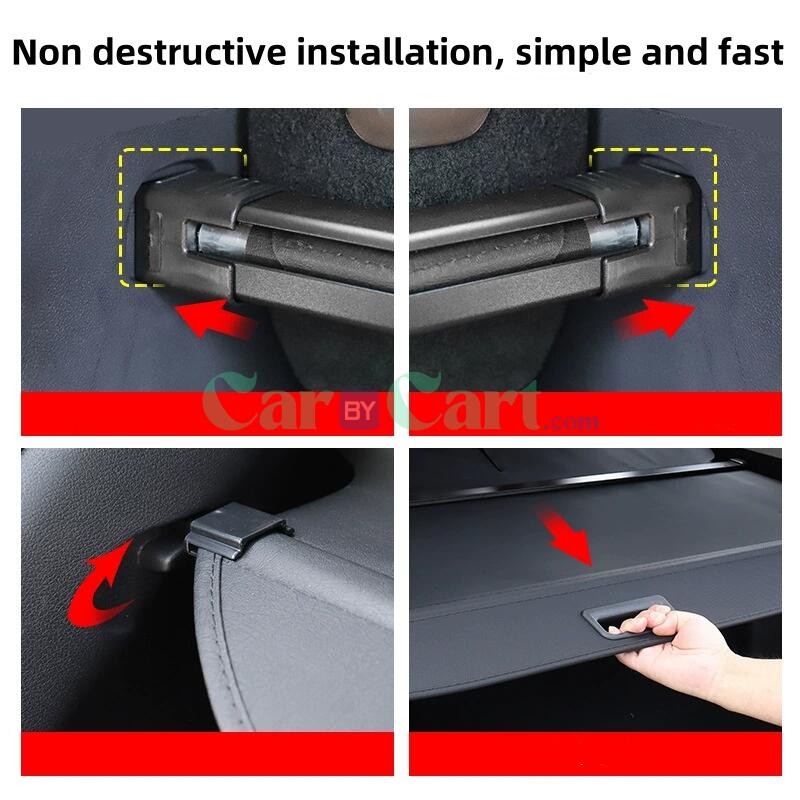 Non destructive installation, simple and fast

Car BY Cart.com