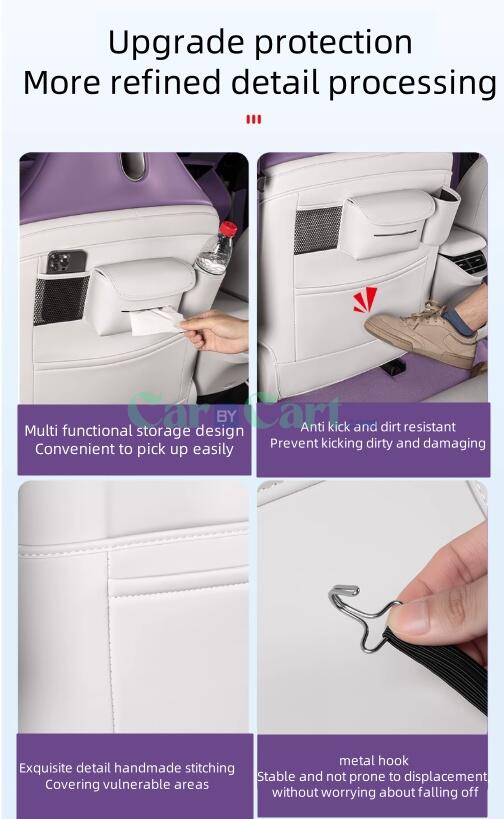 Upgrade protection
More refined detail processing

Car BY Cart

Multi functional storage design
Convenient to pick up easily

Anti kick and dirt resistant
Prevent kicking dirty and damaging

Exquisite detail handmade stitching
Covering vulnerable areas

metal hook
Stable and not prone to displacement
without worrying about falling off