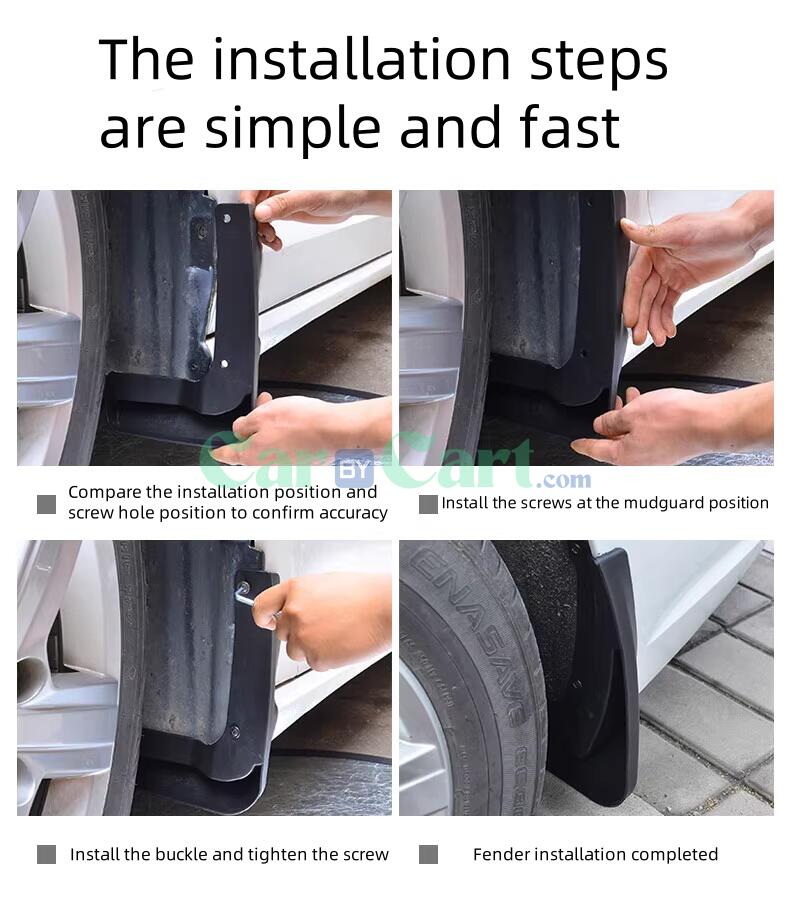 The installation steps are simple and fast

Car BY Cart.com

Compare the installation position and screw hole position to confirm accuracy

Install the screws at the mudguard position

ENASAVE

Install the buckle and tighten the screw

Fender installation completed