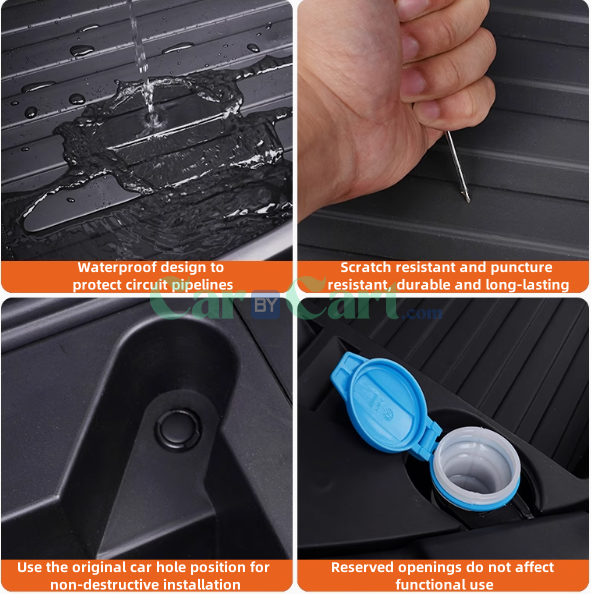 Waterproof design to protect circuit pipelines

Scratch resistant and puncture resistant, durable and long-lasting

Car BY Cart .com

Use the original car hole position for non-destructive installation

Reserved openings do not affect functional use