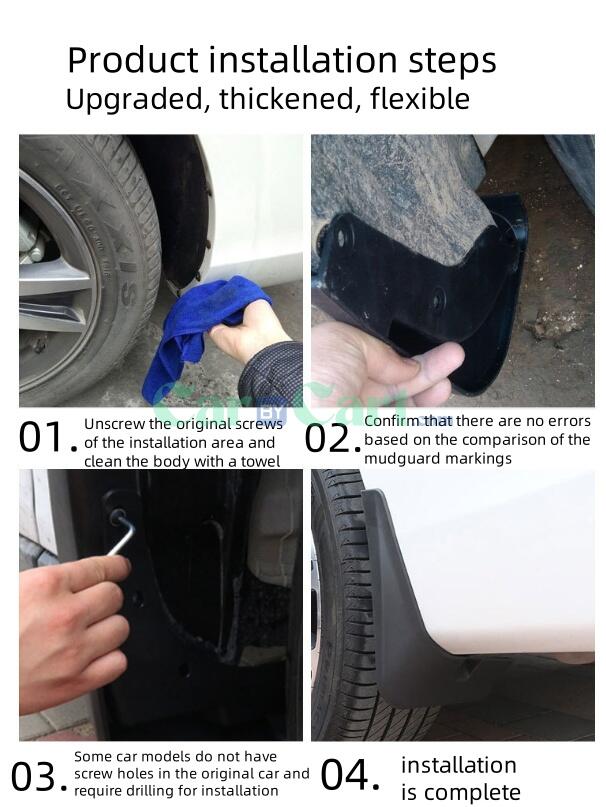 Product installation steps
Upgraded, thickened, flexible

MAXXIS

Car BY Cart

01. Unscrew the original screws of the installation area and clean the body with a towel

02. Confirm that there are no errors based on the comparison of the mudguard markings

03. Some car models do not have screw holes in the original car and require drilling for installation

04. installation is complete