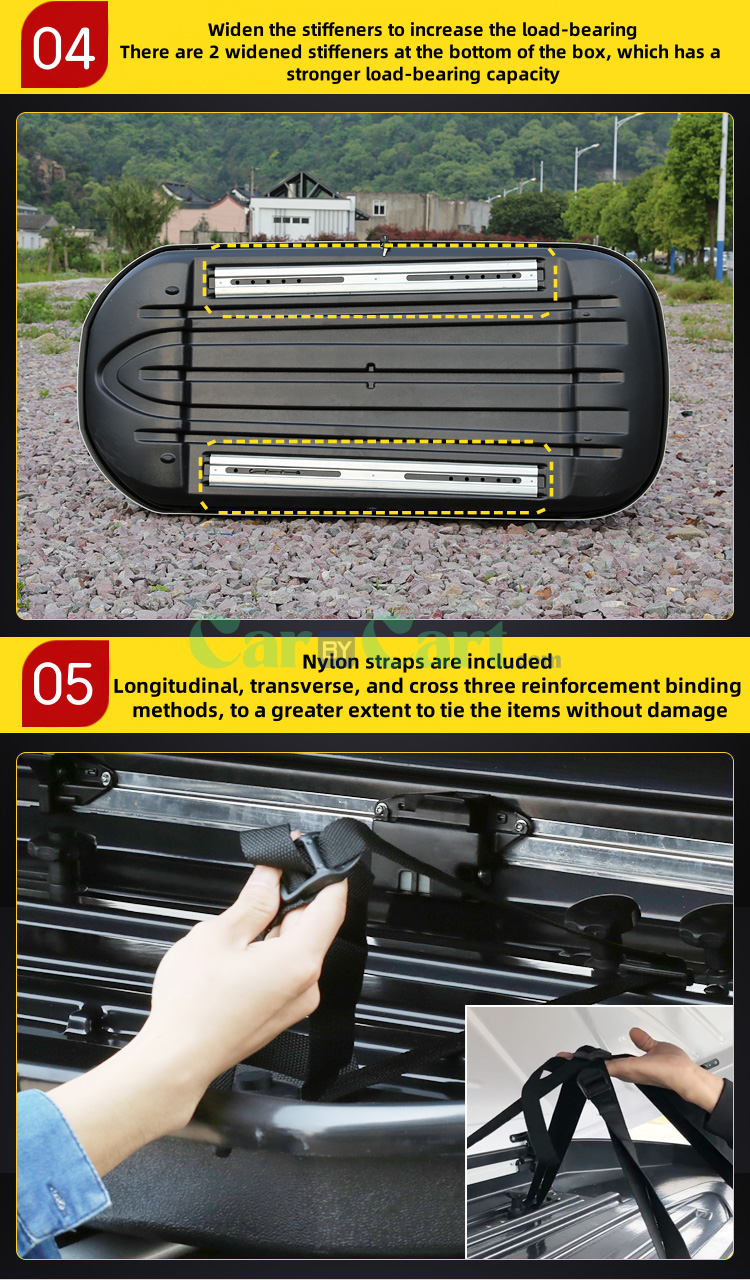 04

Widen the stiffeners to increase the load-bearing
There are 2 widened stiffeners at the bottom of the box, which has a stronger load-bearing capacity

Car BY Cart

05

Nylon straps are included
Longitudinal, transverse, and cross three reinforcement binding methods, to a greater extent to tie the items without damage